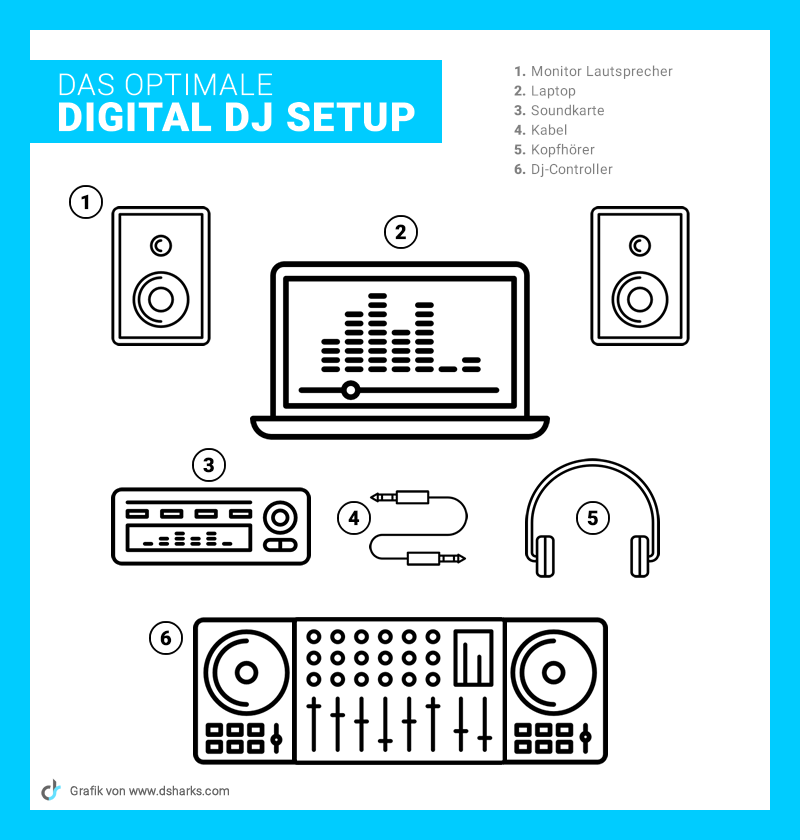 DAS OPTIMALE
DIGITAL DJ SETUP

1. Monitor Lautsprecher
2. Laptop
3. Soundkarte
4. Kabel
5. Kopfhörer
6. Dj-Controller

1

2

3

4

5

6

Grafik von www.dsharks.com